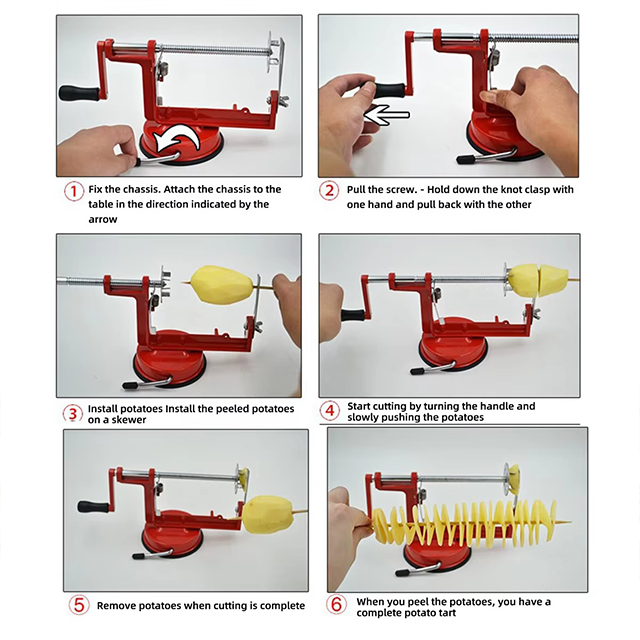 1 Fix the chassis. Attach the chassis to the table in the direction indicated by the arrow

2 Pull the screw. - Hold down the knot clasp with one hand and pull back with the other

3 Install potatoes Install the peeled potatoes on a skewer

4 Start cutting by turning the handle and slowly pushing the potatoes

5 Remove potatoes when cutting is complete

6 When you peel the potatoes, you have a complete potato tart